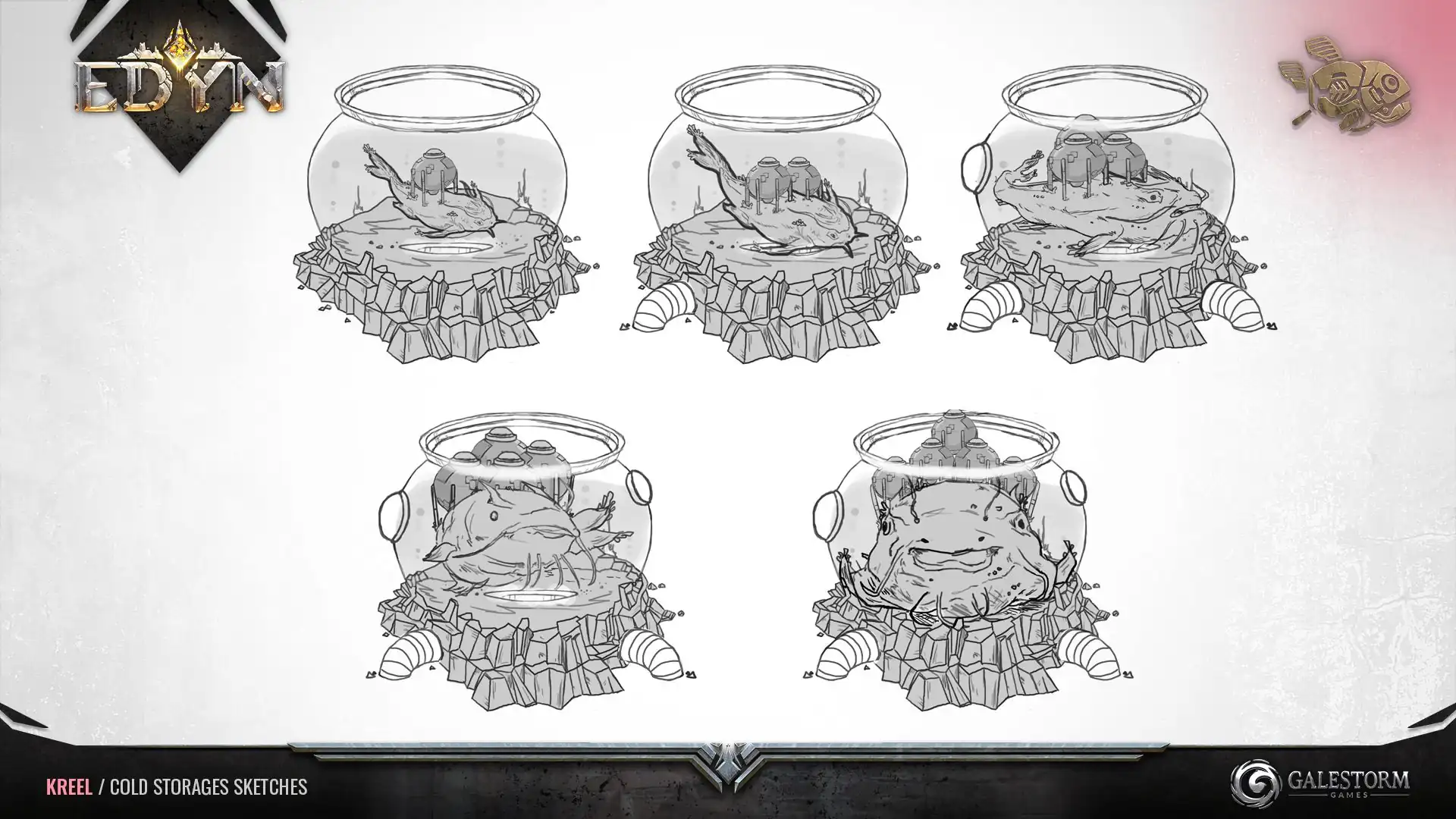 EDYN

KREEL / COLD STORAGES SKETCHES

GALESTORM GAMES